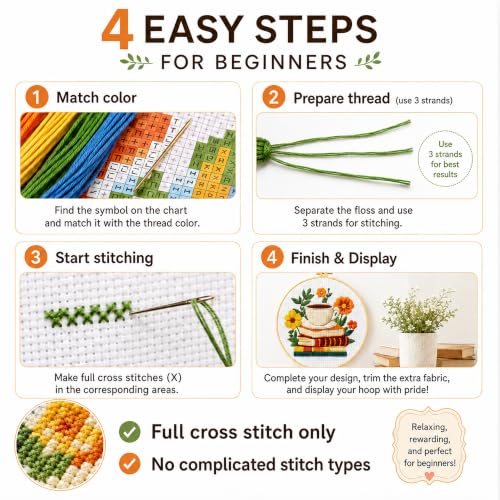 4 EASY STEPS
FOR BEGINNERS

1 Match color

Find the symbol on the chart and match it with the thread color.

2 Prepare thread (use 3 strands)

Use 3 strands for best results

Separate the floss and use 3 strands for stitching.

3 Start stitching

Make full cross stitches (X) in the corresponding areas.

4 Finish & Display

Complete your design, trim the extra fabric, and display your hoop with pride!

Full cross stitch only

No complicated stitch types

Relaxing, rewarding, and perfect for beginners!