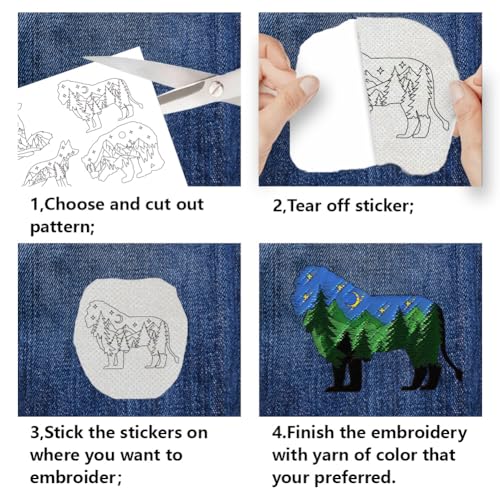 1,Choose and cut out pattern;

2,Tear off sticker;

3,Stick the stickers on where you want to embroider;

4.Finish the embroidery with yarn of color that your preferred.