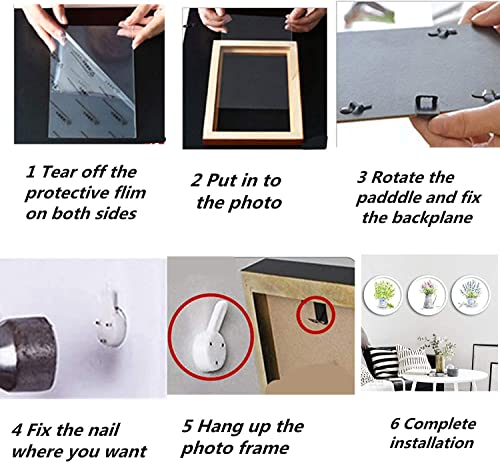 1 Tear off the protective flim on both sides

2 Put in to the photo

3 Rotate the padddle and fix the backplane

4 Fix the nail where you want

5 Hang up the photo frame

6 Complete installation