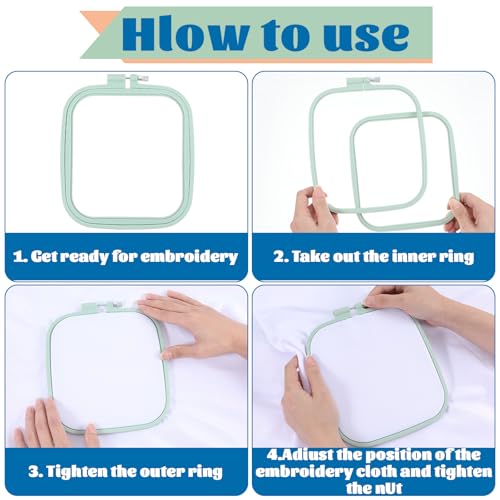 Hlow to use

1. Get ready for embroidery

2. Take out the inner ring

3. Tighten the outer ring

4.Adiust the position of the embroidery cloth and tighten the nUt