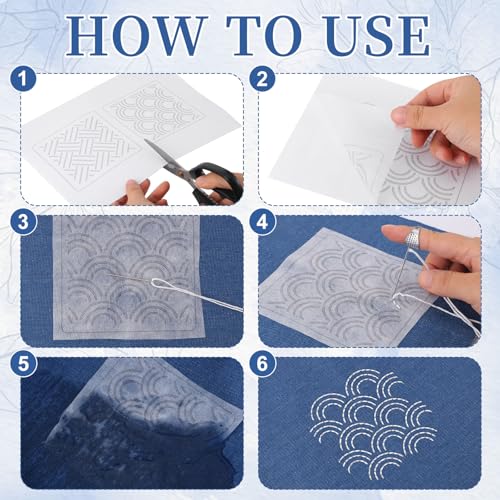 HOW TO USE

1

2

3

4

5

6