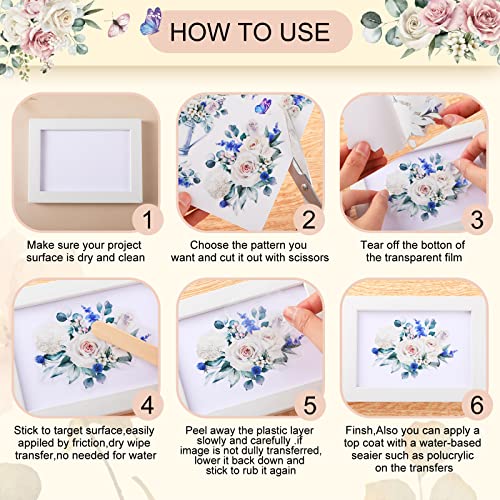 HOW TO USE

1

Make sure your project surface is dry and clean

2

Choose the pattern you want and cut it out with scissors

3

Tear off the botton of the transparent film

4

Stick to target surface,easily appiled by friction,dry wipe transfer,no needed for water

5

Peel away the plastic layer slowly and carefully ,if image is not dully transferred, lower it back down and stick to rub it again

6

Finsh,Also you can apply a top coat with a water-based seaier such as polucrylic on the transfers