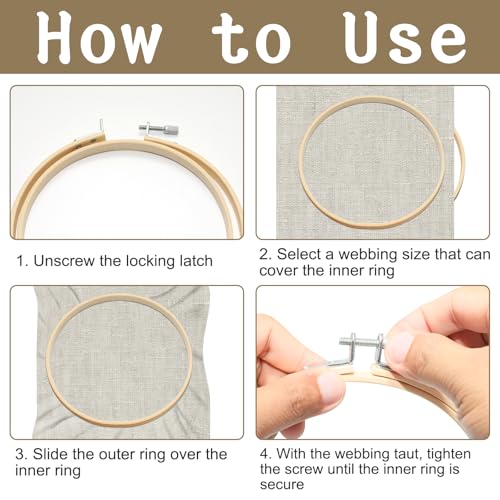 How to Use

1. Unscrew the locking latch

2. Select a webbing size that can cover the inner ring

3. Slide the outer ring over the inner ring

4. With the webbing taut, tighten the screw until the inner ring is secure