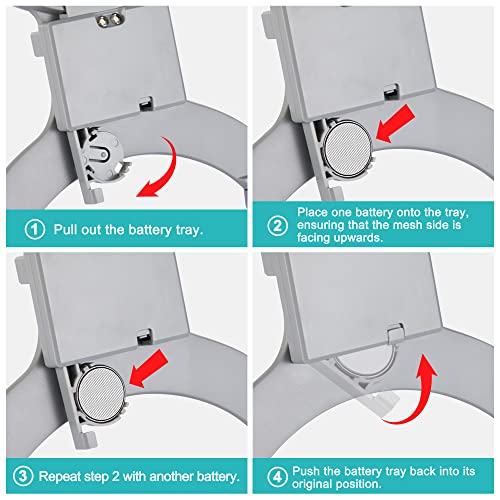 ① Pull out the battery tray.

② Place one battery onto the tray, ensuring that the mesh side is facing upwards.

③ Repeat step 2 with another battery.

④ Push the battery tray back into its original position.