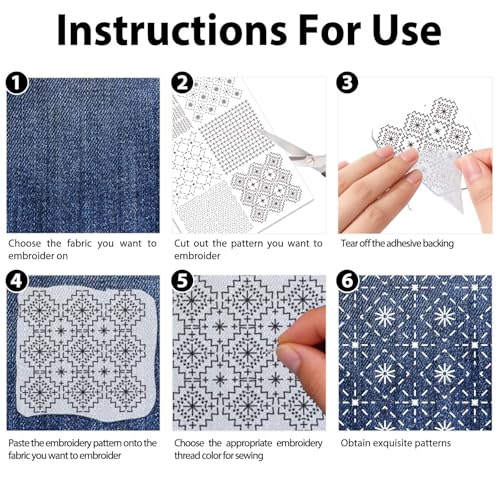 Instructions For Use

1
Choose the fabric you want to embroider on

2
Cut out the pattern you want to embroider

3
Tear off the adhesive backing

4
Paste the embroidery pattern onto the fabric you want to embroider

5
Choose the appropriate embroidery thread color for sewing

6
Obtain exquisite patterns