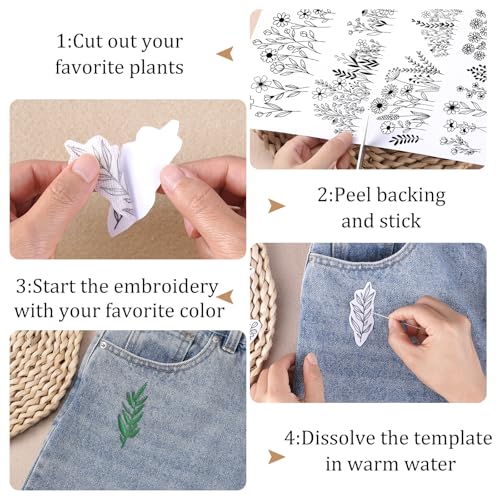 1:Cut out your favorite plants

2:Peel backing and stick

3:Start the embroidery with your favorite color

4:Dissolve the template in warm water