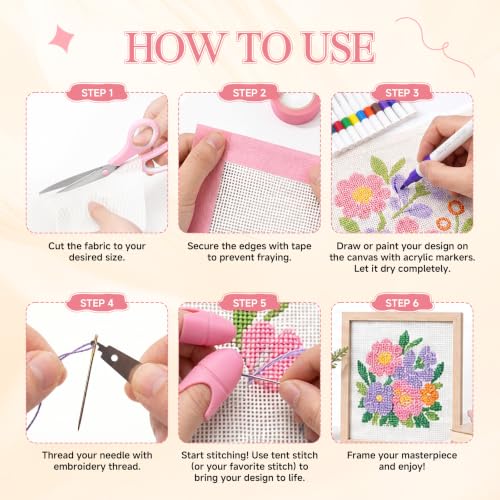 HOW TO USE

STEP 1

Cut the fabric to your desired size.

STEP 2

Secure the edges with tape to prevent fraying.

STEP 3

Draw or paint your design on the canvas with acrylic markers. Let it dry completely.

STEP 4

Thread your needle with embroidery thread.

STEP 5

Start stitching! Use tent stitch (or your favorite stitch) to bring your design to life.

STEP 6

Frame your masterpiece and enjoy!