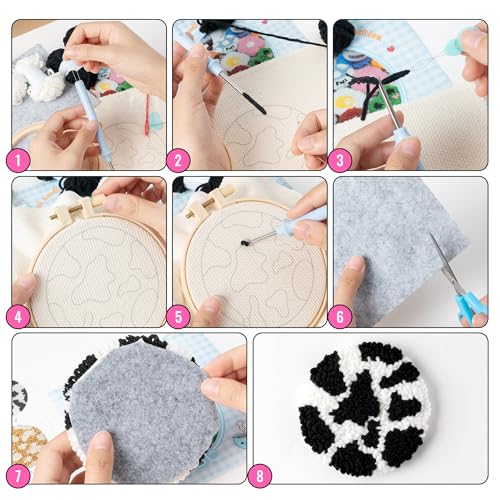 1
2
3
4
5
6
7
8