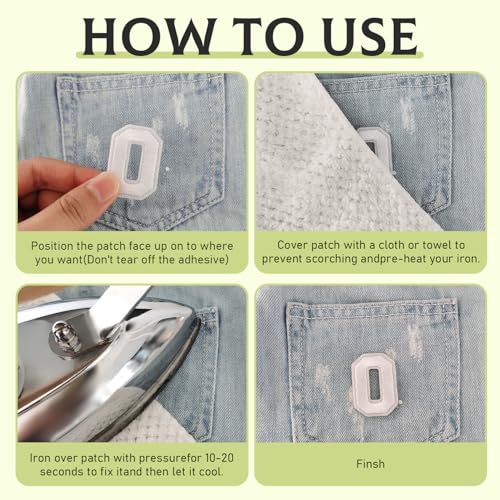 HOW TO USE

Position the patch face up on to where you want(Don't tear off the adhesive)

Cover patch with a cloth or towel to prevent scorching andpre-heat your iron.

Iron over patch with pressurefor 10-20 seconds to fix itand then let it cool.

Finsh