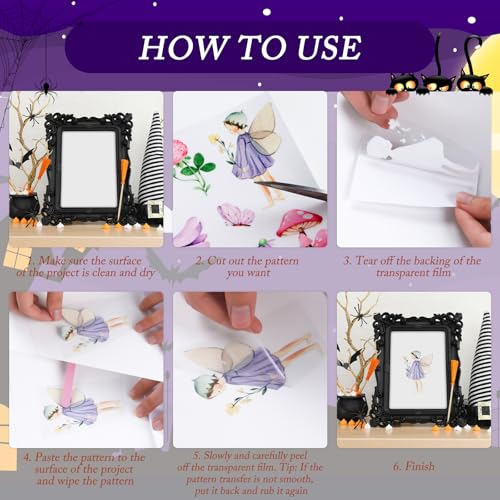 HOW TO USE

1. Make sure the surface of the project is clean and dry

2. Cut out the pattern you want

3. Tear off the backing of the transparent film

4. Paste the pattern to the surface of the project and wipe the pattern

5. Slowly and carefully peel off the transparent film. Tip: If the pattern transfer is not smooth, put it back and rub it again

6. Finish