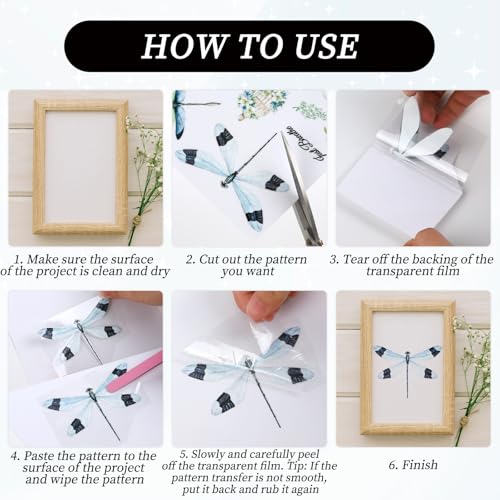 HOW TO USE

1. Make sure the surface of the project is clean and dry

2. Cut out the pattern you want

3. Tear off the backing of the transparent film

4. Paste the pattern to the surface of the project and wipe the pattern

5. Slowly and carefully peel off the transparent film. Tip: If the pattern transfer is not smooth, put it back and rub it again

6. Finish