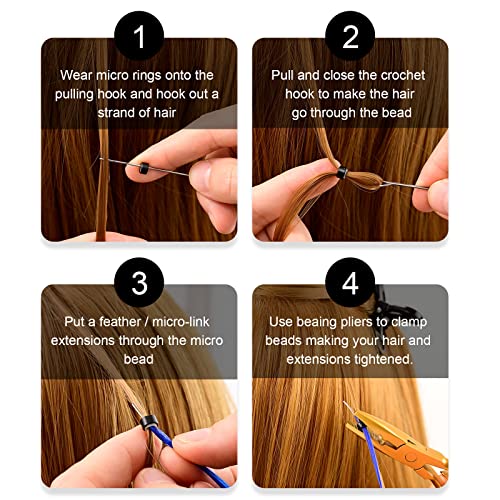 1

Wear micro rings onto the pulling hook and hook out a strand of hair

2

Pull and close the crochet hook to make the hair go through the bead

3

Put a feather / micro-link extensions through the micro bead

4

Use beaing pliers to clamp beads making your hair and extensions tightened.