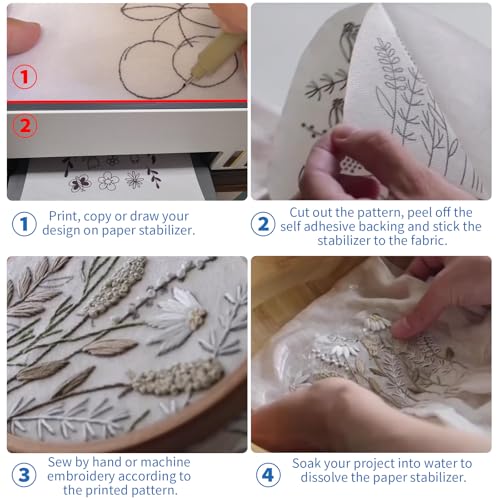 1

2

1 Print, copy or draw your design on paper stabilizer.

2 Cut out the pattern, peel off the self adhesive backing and stick the stabilizer to the fabric.

3 Sew by hand or machine embroidery according to the printed pattern.

4 Soak your project into water to dissolve the paper stabilizer.