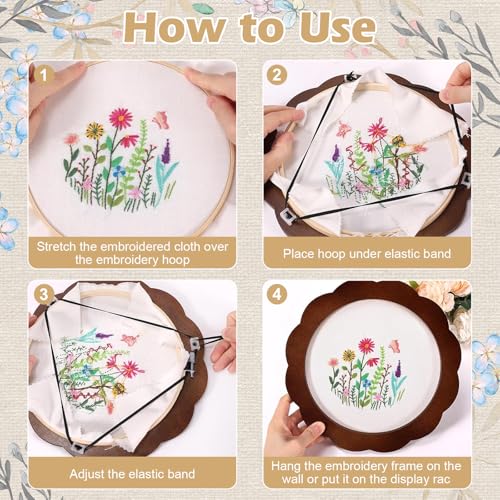 How to Use

1

Stretch the embroidered cloth over the embroidery hoop

2

Place hoop under elastic band

3

Adjust the elastic band

4

Hang the embroidery frame on the wall or put it on the display rac