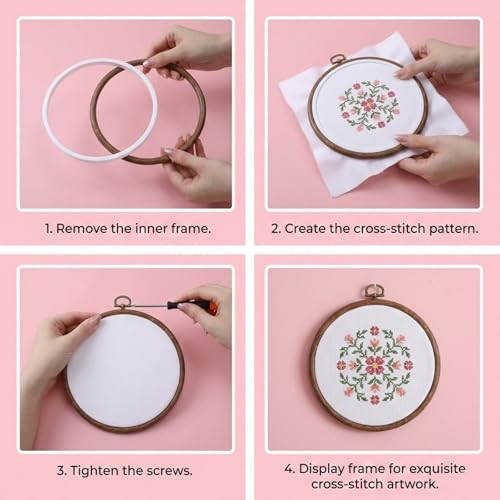 1. Remove the inner frame.

2. Create the cross-stitch pattern.

3. Tighten the screws.

4. Display frame for exquisite cross-stitch artwork.