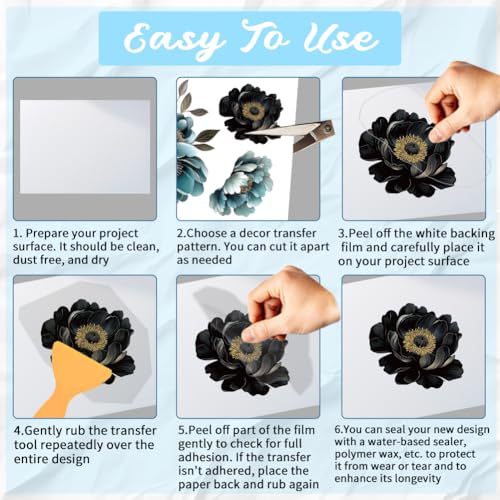 Easy To Use

1. Prepare your project surface. It should be clean, dust free, and dry

2.Choose a decor transfer pattern. You can cut it apart as needed

3.Peel off the white backing film and carefully place it on your project surface

4.Gently rub the transfer tool repeatedly over the entire design

5.Peel off part of the film gently to check for full adhesion. If the transfer isn't adhered, place the paper back and rub again

6.You can seal your new design with a water-based sealer, polymer wax, etc. to protect it from wear or tear and to enhance its longevity