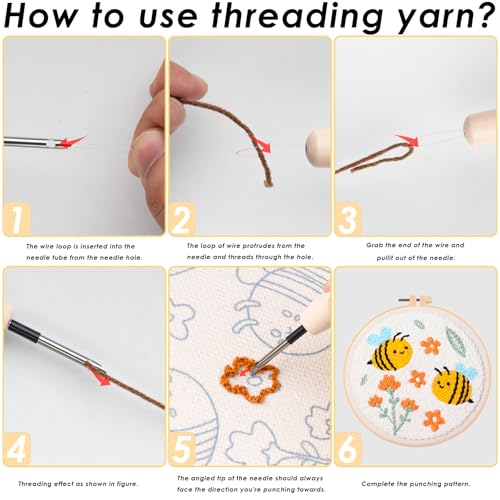 How to use threading yarn?

1

The wire loop is inserted into the needle tube from the needle hole.

2

The loop of wire protrudes from the needle and threads through the hole.

3

Grab the end of the wire and pullit out of the needle.

4

Threading effect as shown in figure.

5

The angled tip of the needle should always face the direction you're punching towards.

6

Complete the punching pattern.