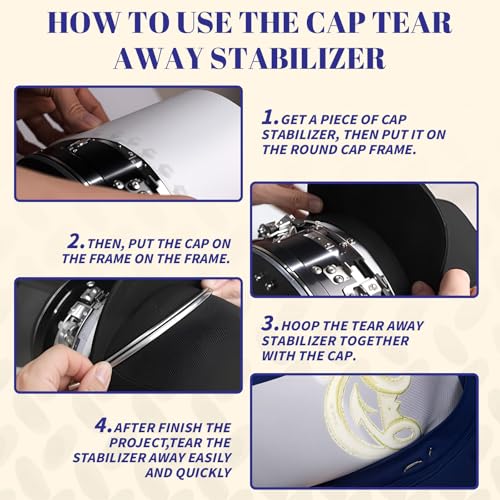 HOW TO USE THE CAP TEAR AWAY STABILIZER

1. GET A PIECE OF CAP STABILIZER, THEN PUT IT ON THE ROUND CAP FRAME.

2. THEN, PUT THE CAP ON THE FRAME ON THE FRAME.

3. HOOP THE TEAR AWAY STABILIZER TOGETHER WITH THE CAP.

4. AFTER FINISH THE PROJECT,TEAR THE STABILIZER AWAY EASILY AND QUICKLY