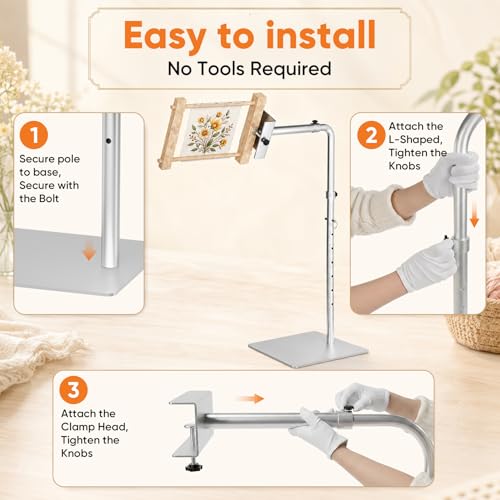 Easy to install
No Tools Required

1
Secure pole to base, Secure with the Bolt

2
Attach the L-Shaped, Tighten the Knobs

3
Attach the Clamp Head, Tighten the Knobs