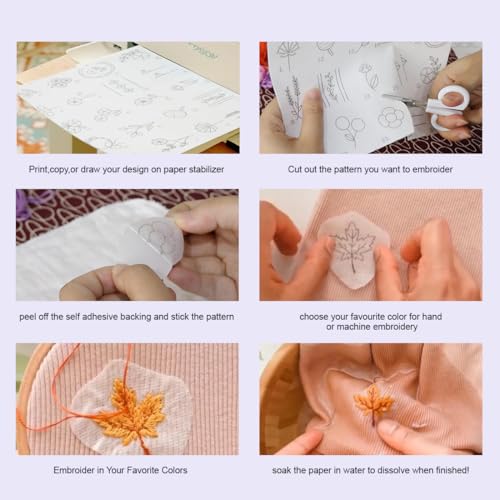 Print,copy,or draw your design on paper stabilizer

Cut out the pattern you want to embroider

peel off the self adhesive backing and stick the pattern

choose your favourite color for hand or machine embroidery

Embroider in Your Favorite Colors

soak the paper in water to dissolve when finished!