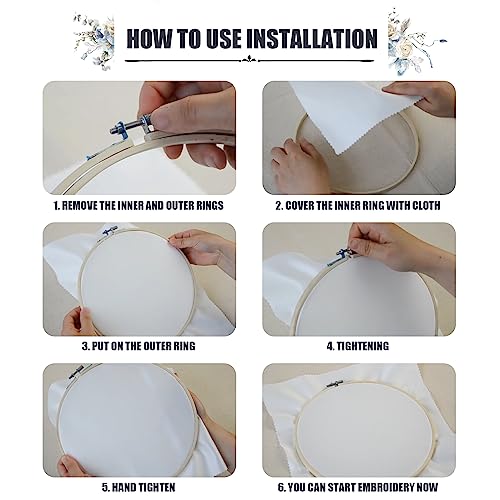 HOW TO USE INSTALLATION

1. REMOVE THE INNER AND OUTER RINGS

2. COVER THE INNER RING WITH CLOTH

3. PUT ON THE OUTER RING

4. TIGHTENING

5. HAND TIGHTEN

6. YOU CAN START EMBROIDERY NOW