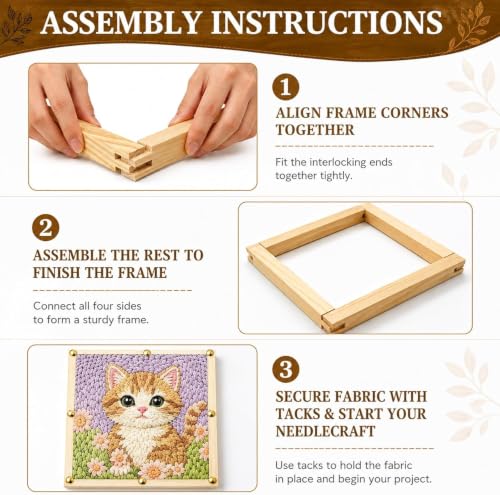 ASSEMBLY INSTRUCTIONS

1

ALIGN FRAME CORNERS TOGETHER

Fit the interlocking ends together tightly.

2

ASSEMBLE THE REST TO FINISH THE FRAME

Connect all four sides to form a sturdy frame.

3

SECURE FABRIC WITH TACKS & START YOUR NEEDLECRAFT

Use tacks to hold the fabric in place and begin your project.