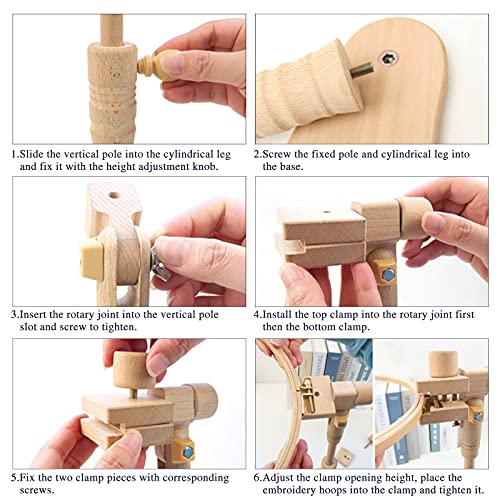 1.Slide the vertical pole into the cylindrical leg and fix it with the height adjustment knob.

2.Screw the fixed pole and cylindrical leg into the base.

3.Insert the rotary joint into the vertical pole slot and screw to tighten.

4.Install the top clamp into the rotary joint first then the bottom clamp.

5.Fix the two clamp pieces with corresponding screws.

6.Adjust the clamp opening height, place the embroidery hoops into the clamp and tighten it.