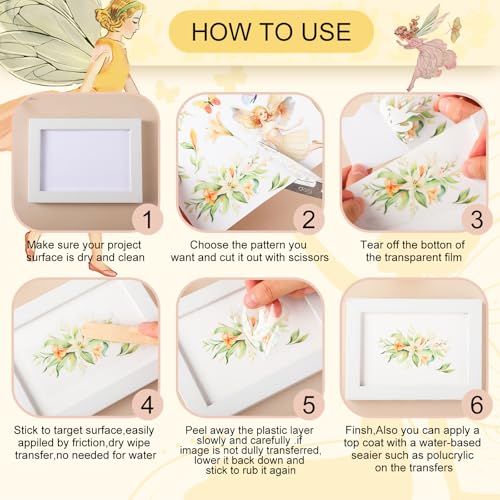 HOW TO USE

1
Make sure your project surface is dry and clean

2
Choose the pattern you want and cut it out with scissors

3
Tear off the botton of the transparent film

4
Stick to target surface,easily appiled by friction,dry wipe transfer,no needed for water

5
Peel away the plastic layer slowly and carefully .if image is not dully transferred, lower it back down and stick to rub it again

6
Finsh,Also you can apply a top coat with a water-based seaier such as polucrylic on the transfers