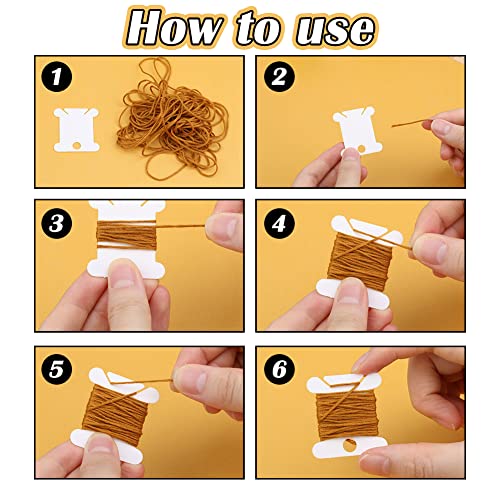 How to use

1

2

3

4

5

6