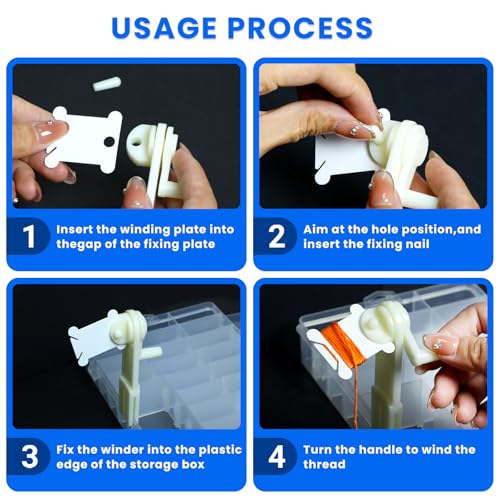 USAGE PROCESS

1 Insert the winding plate into thegap of the fixing plate

2 Aim at the hole position,and insert the fixing nail

3 Fix the winder into the plastic edge of the storage box

4 Turn the handle to wind the thread