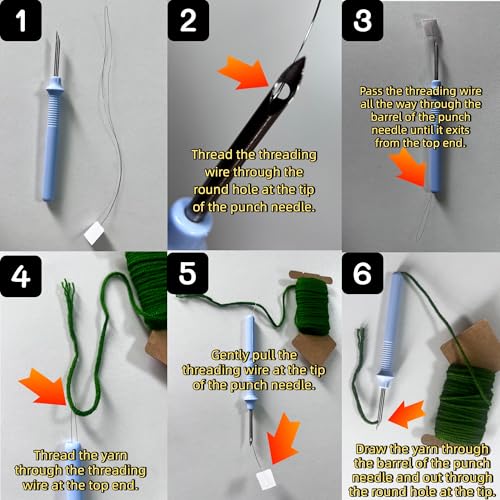 1

2

Thread the threading wire through the round hole at the tip of the punch needle.

3

Pass the threading wire all the way through the barrel of the punch needle until it exits from the top end.

4

Thread the yarn through the threading wire at the top end.

5

Gently pull the threading wire at the tip of the punch needle.

6

Draw the yarn through the barrel of the punch needle and out through the round hole at the tip.