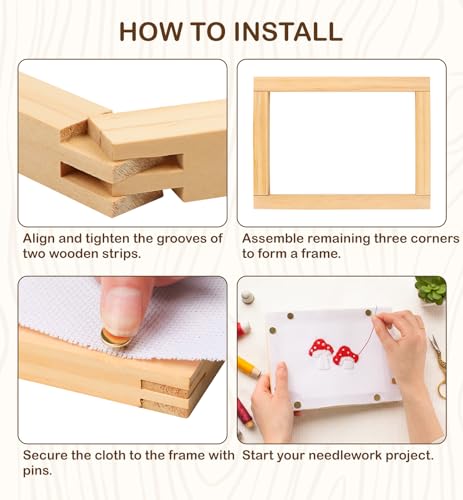 HOW TO INSTALL

Align and tighten the grooves of two wooden strips.

Assemble remaining three corners to form a frame.

Secure the cloth to the frame with pins.

Start your needlework project.