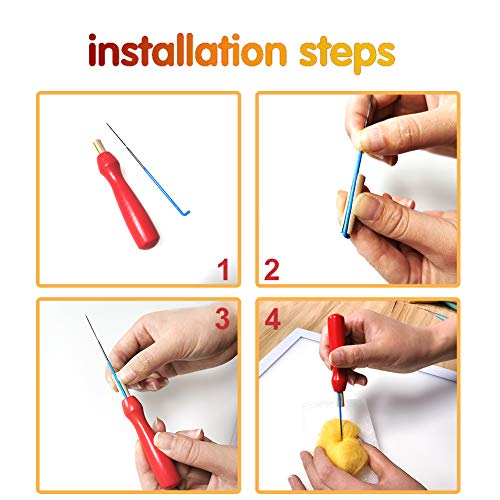 installation steps

1

2

3

4