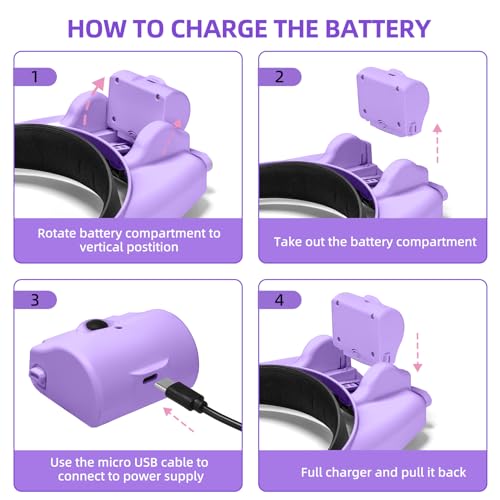 HOW TO CHARGE THE BATTERY

1

Rotate battery compartment to vertical postition

2

Take out the battery compartment

3

Use the micro USB cable to connect to power supply

4

Full charger and pull it back