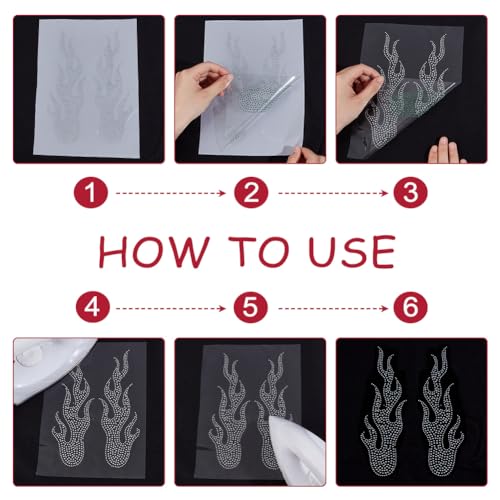 1 2 3

HOW TO USE

4 5 6