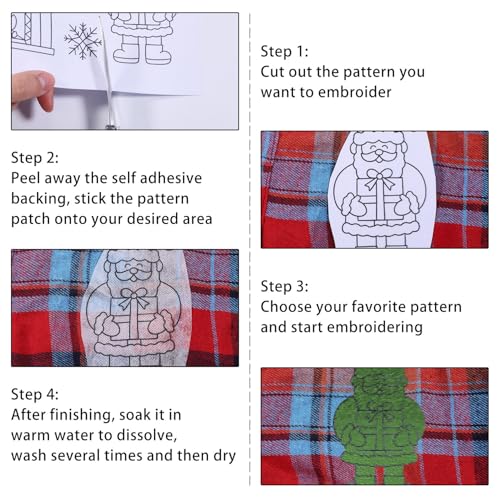 Step 1:
Cut out the pattern you want to embroider

Step 2:
Peel away the self adhesive backing, stick the pattern patch onto your desired area

Step 3:
Choose your favorite pattern and start embroidering

Step 4:
After finishing, soak it in warm water to dissolve, wash several times and then dry