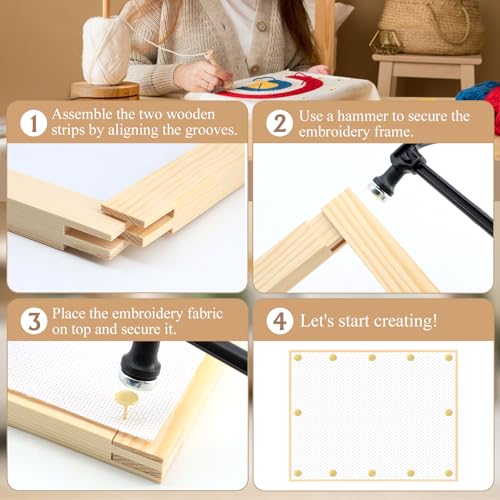 1 Assemble the two wooden strips by aligning the grooves.

2 Use a hammer to secure the embroidery frame.

3 Place the embroidery fabric on top and secure it.

4 Let's start creating!