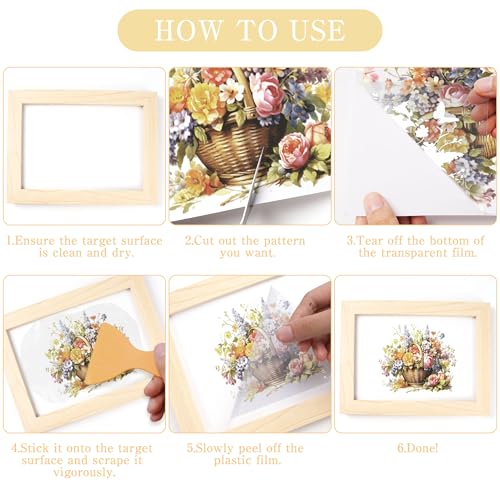 HOW TO USE

1.Ensure the target surface is clean and dry.

2.Cut out the pattern you want.

3.Tear off the bottom of the transparent film.

4.Stick it onto the target surface and scrape it vigorously.

5.Slowly peel off the plastic film.

6.Done!