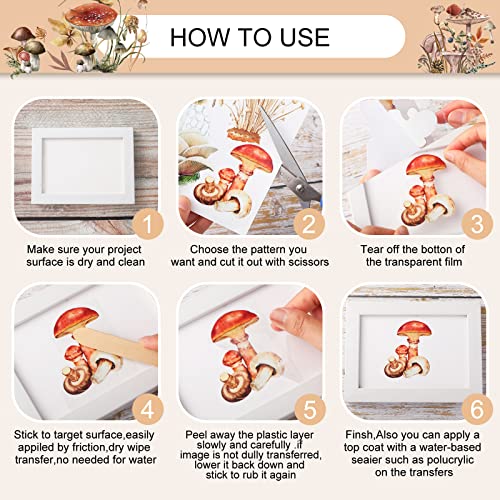 HOW TO USE

1
Make sure your project surface is dry and clean

2
Choose the pattern you want and cut it out with scissors

3
Tear off the botton of the transparent film

4
Stick to target surface,easily appiled by friction,dry wipe transfer,no needed for water

5
Peel away the plastic layer slowly and carefully .if image is not dully transferred, lower it back down and stick to rub it again

6
Finsh,Also you can apply a top coat with a water-based seaier such as polucrylic on the transfers