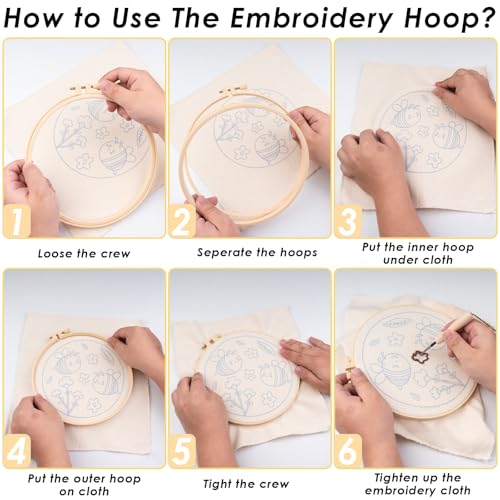 How to Use The Embroidery Hoop?

1

Loose the crew

2

Seperate the hoops

3

Put the inner hoop under cloth

4

Put the outer hoop on cloth

5

Tight the crew

6

Tighten up the embroidery cloth