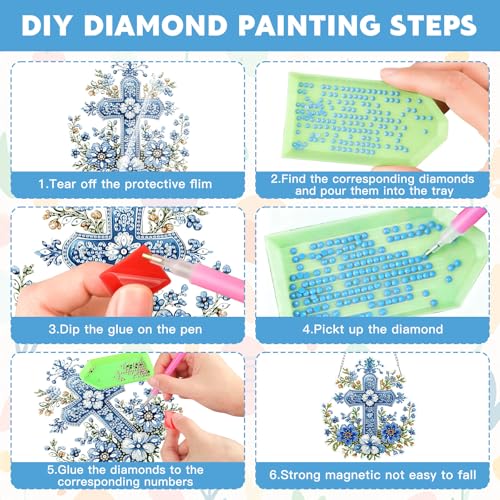 DIY DIAMOND PAINTING STEPS

1.Tear off the protective flim

2.Find the corresponding diamonds and pour them into the tray

3.Dip the glue on the pen

4.Pickt up the diamond

5.Glue the diamonds to the corresponding numbers

6.Strong magnetic not easy to fall