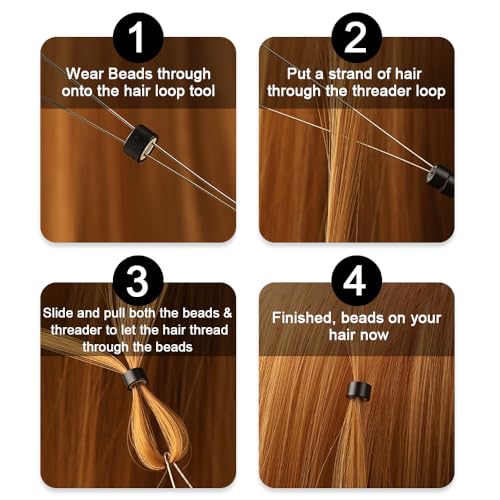 1
Wear Beads through onto the hair loop tool

2
Put a strand of hair through the threader loop

3
Slide and pull both the beads & threader to let the hair thread through the beads

4
Finished, beads on your hair now