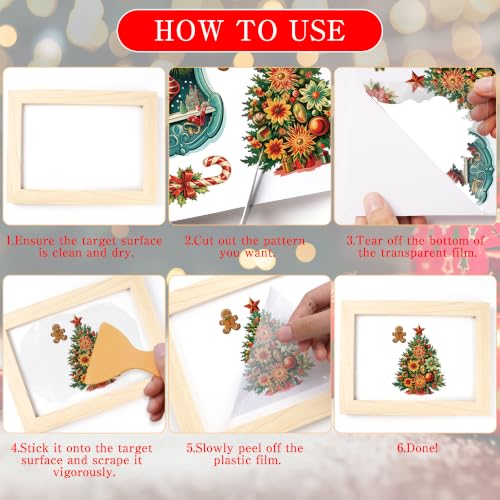 HOW TO USE

1.Ensure the target surface is clean and dry.

2.Cut out the pattern you want.

3.Tear off the bottom of the transparent film.

4.Stick it onto the target surface and scrape it vigorously.

5.Slowly peel off the plastic film.

6.Done!