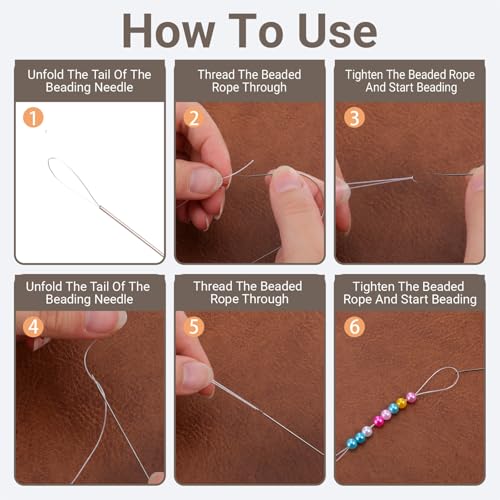 How To Use

Unfold The Tail Of The Beading Needle

1

Thread The Beaded Rope Through

2

Tighten The Beaded Rope And Start Beading

3

Unfold The Tail Of The Beading Needle

4

Thread The Beaded Rope Through

5

Tighten The Beaded Rope And Start Beading

6