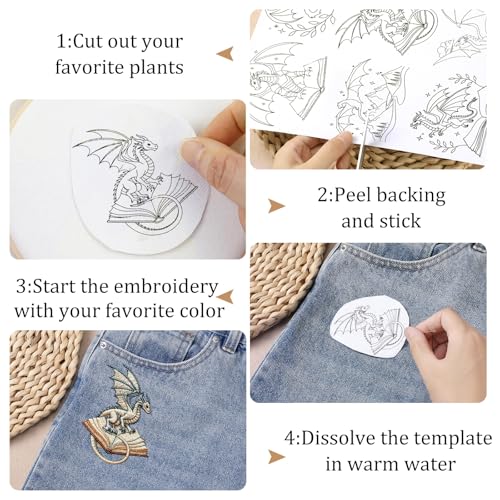 1:Cut out your favorite plants

2:Peel backing and stick

3:Start the embroidery with your favorite color

4:Dissolve the template in warm water