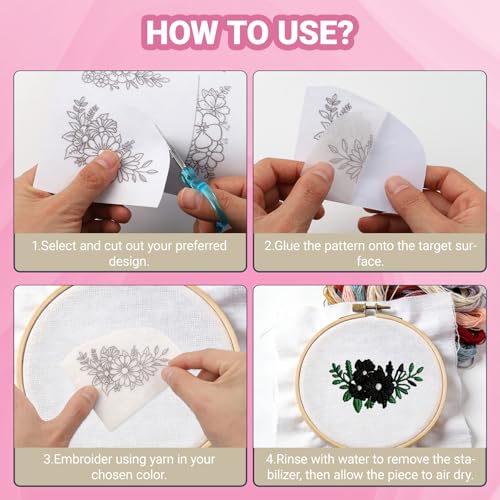 HOW TO USE?

1.Select and cut out your preferred design.

2.Glue the pattern onto the target surface.

3.Embroider using yarn in your chosen color.

4.Rinse with water to remove the stabilizer, then allow the piece to air dry.