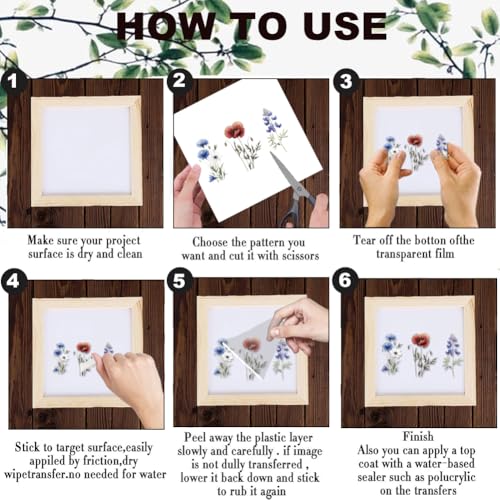 HOW TO USE

1

Make sure your project surface is dry and clean

2

Choose the pattern you want and cut it with scissors

3

Tear off the botton ofthe transparent film

4

Stick to target surface,easily appiled by friction,dry wipetransfer.no needed for water

5

Peel away the plastic layer slowly and carefully . if image is not dully transferred , lower it back down and stick to rub it again

6

Finish
Also you can apply a top coat with a water-based sealer such as polucrylic on the transfers