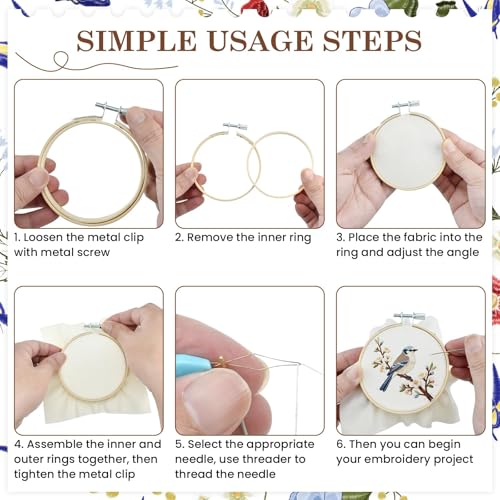 SIMPLE USAGE STEPS

1. Loosen the metal clip with metal screw

2. Remove the inner ring

3. Place the fabric into the ring and adjust the angle

4. Assemble the inner and outer rings together, then tighten the metal clip

5. Select the appropriate needle, use threader to thread the needle

6. Then you can begin your embroidery project