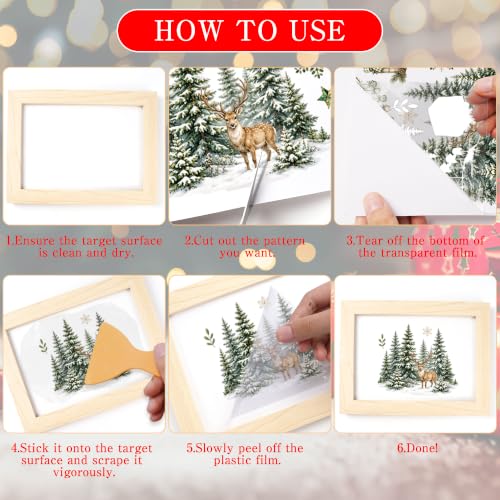 HOW TO USE

1.Ensure the target surface is clean and dry.

2.Cut out the pattern you want.

3.Tear off the bottom of the transparent film.

4.Stick it onto the target surface and scrape it vigorously.

5.Slowly peel off the plastic film.

6.Done!