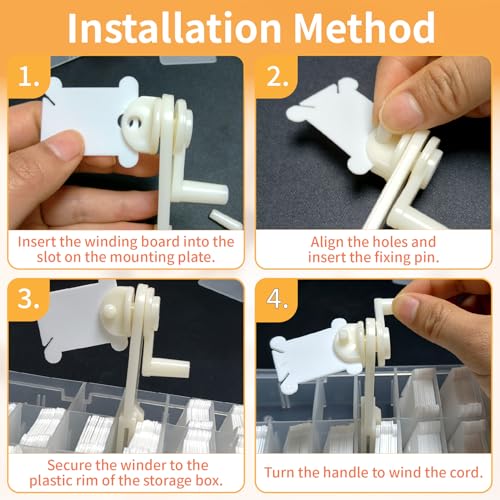 Installation Method

1.

Insert the winding board into the slot on the mounting plate.

2.

Align the holes and insert the fixing pin.

3.

Secure the winder to the plastic rim of the storage box.

4.

Turn the handle to wind the cord.